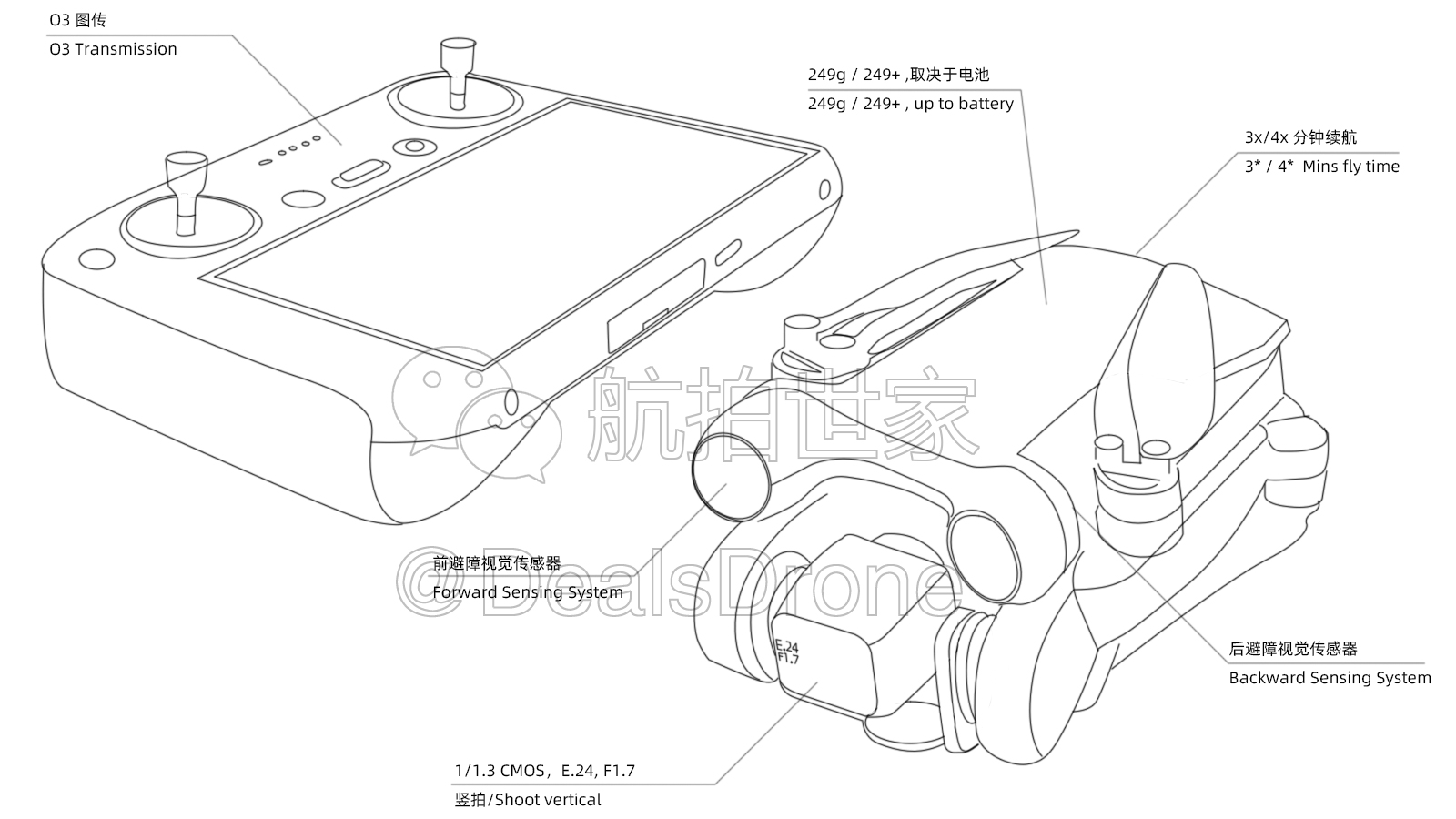 O3 图传
O3 Transmission

249g / 249+ ,取决于电池
249g / 249+ , up to battery

3x/4x 分钟续航
3* / 4* Mins fly time

航拍世家

前避障视觉传感器
Forward Sensing System

@DealsDrone

E.24
F1.7

后避障视觉传感器
Backward Sensing System

1/1.3 CMOS，E.24, F1.7
竖拍/Shoot vertical