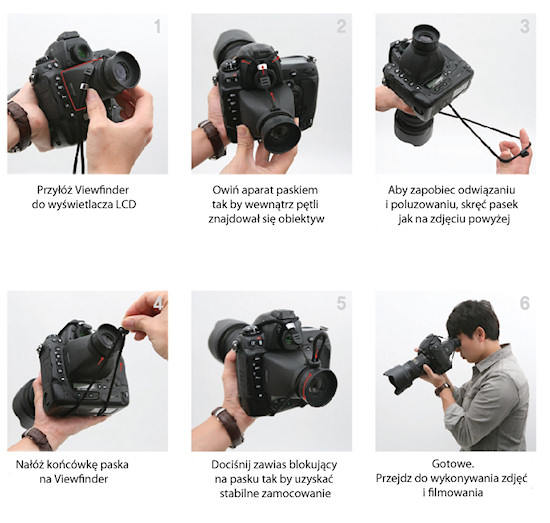 1

Przyłóż Viewfinder do wyświetlacza LCD

2

Owiń aparat paskiem tak by wewnątrz pętli znajdował się obiektyw

3

Aby zapobiec odwiązaniu i poluzowaniu, skręć pasek jak na zdjęciu powyżej

4

Nałóż końcówkę paska na Viewfinder

5

Dociśnij zawias blokujący na pasku tak by uzyskać stabilne zamocowanie

6

Gotowe.
Przejdz do wykonywania zdjęć i filmowania